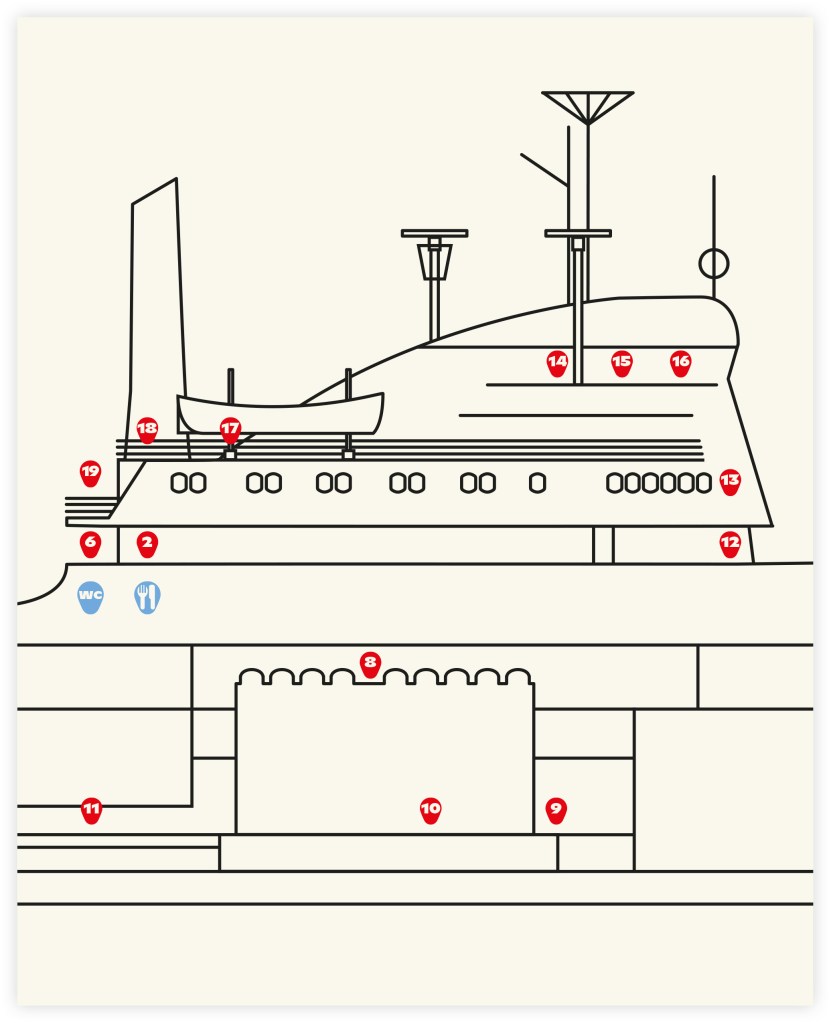 14 15 16

18 17

19

13

6 2

12

WC

8

11 10 9